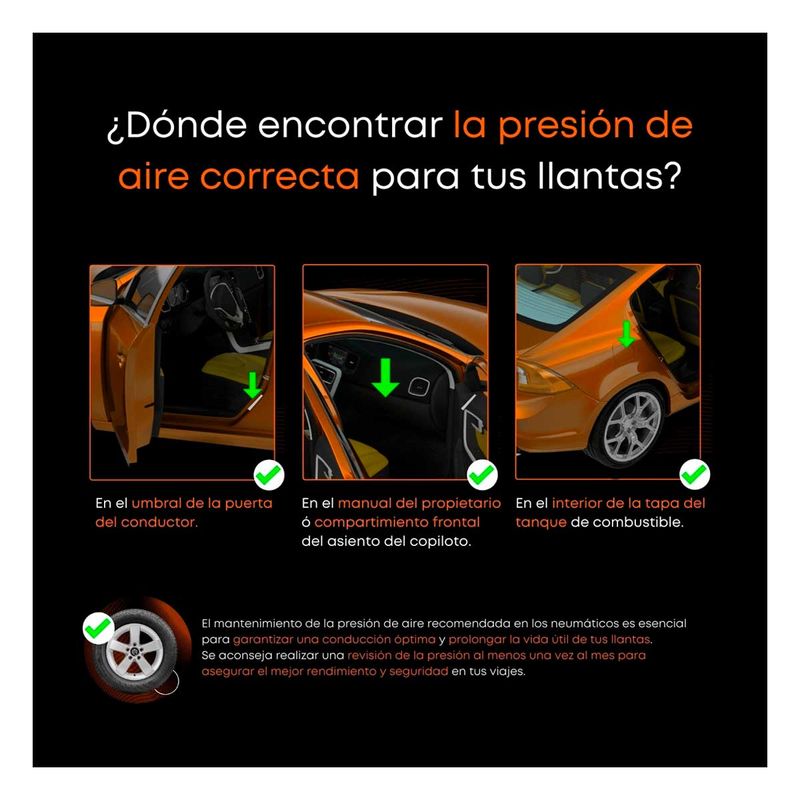 ¿Dónde encontrar la presión de aire correcta para tus llantas?

En el umbral de la puerta del conductor.

En el manual del propietario ó compartimiento frontal del asiento del copiloto.

En el interior de la tapa del tanque de combustible.

El mantenimiento de la presión de aire recomendada en los neumáticos es esencial para garantizar una conducción óptima y prolongar la vida útil de tus llantas. Se aconseja realizar una revisión de la presión al menos una vez al mes para asegurar el mejor rendimiento y seguridad en tus viajes.