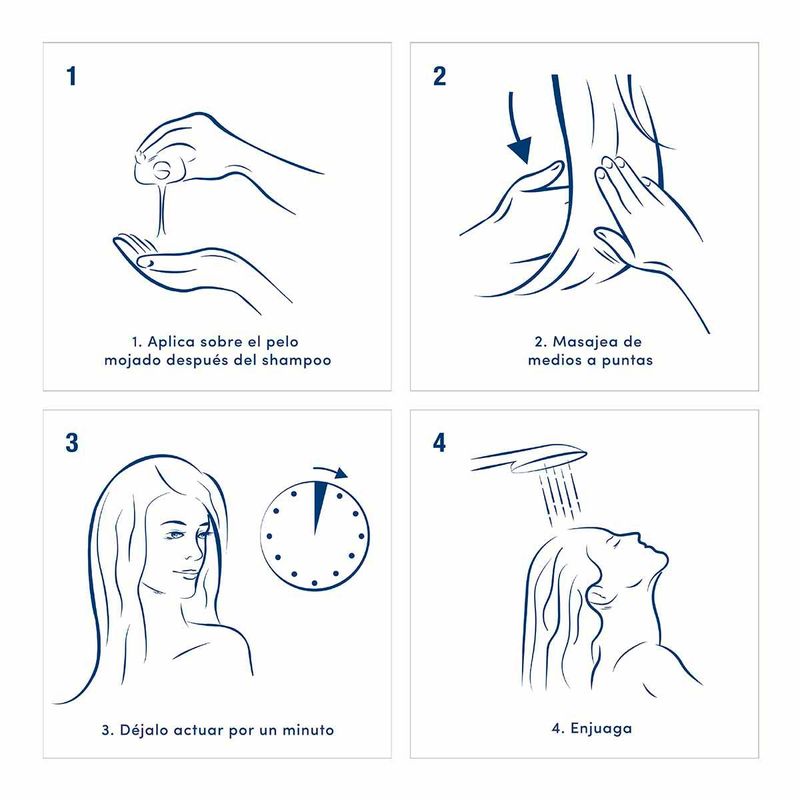 1

1. Aplica sobre el pelo mojado después del shampoo

2

2. Masajea de medios a puntas

3

3. Déjalo actuar por un minuto

4

4. Enjuaga