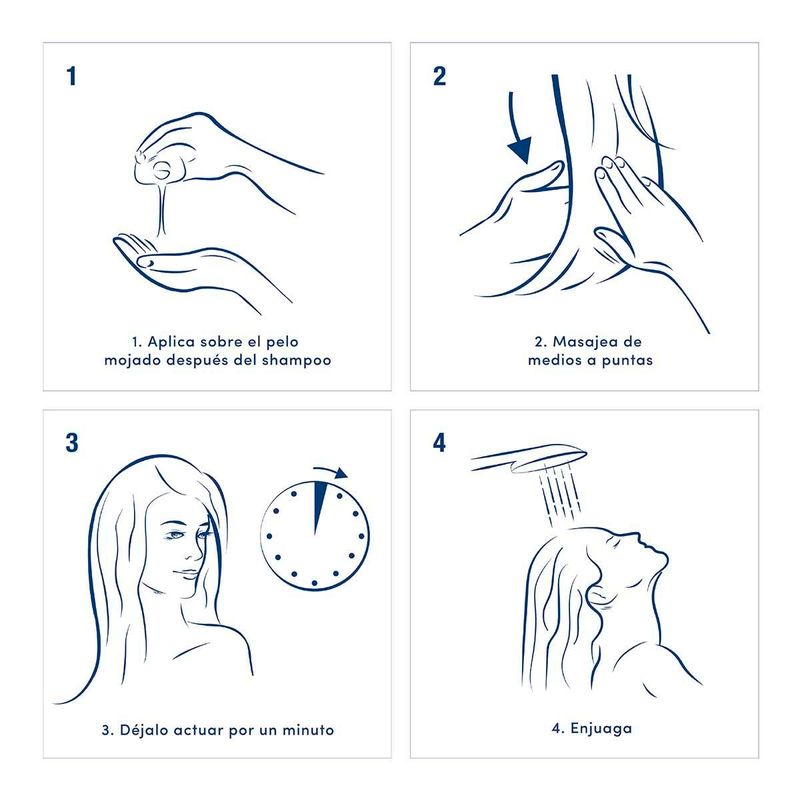 1

1. Aplica sobre el pelo mojado después del shampoo

2

2. Masajea de medios a puntas

3

3. Déjalo actuar por un minuto

4

4. Enjuaga