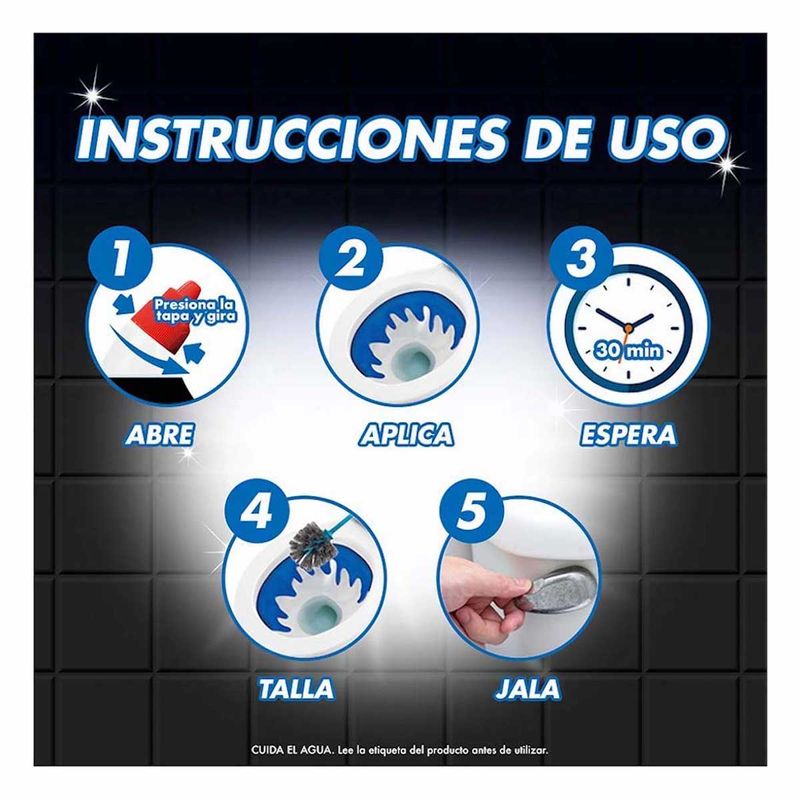 INSTRUCCIONES DE USO

1
Presiona la tapa y gira
ABRE

2
APLICA

3
30 min
ESPERA

4
TALLA

5
JALA

CUIDA EL AGUA. Lee la etiqueta del producto antes de utilizar.