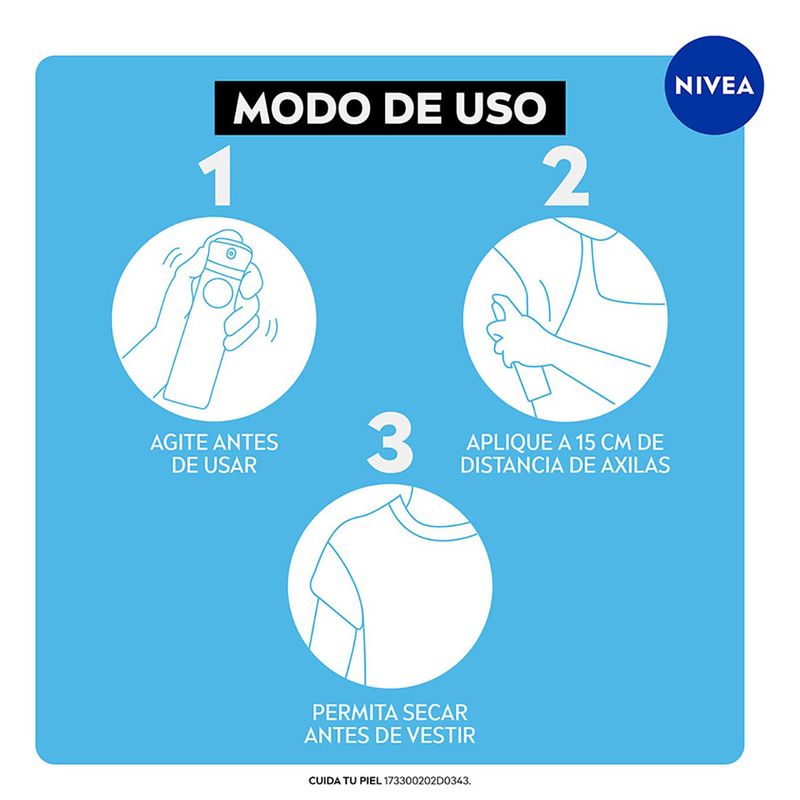 NIVEA

MODO DE USO

1

AGITE ANTES DE USAR

2

APLIQUE A 15 CM DE DISTANCIA DE AXILAS

3

PERMITA SECAR ANTES DE VESTIR

CUIDA TU PIEL 173300202D0343.