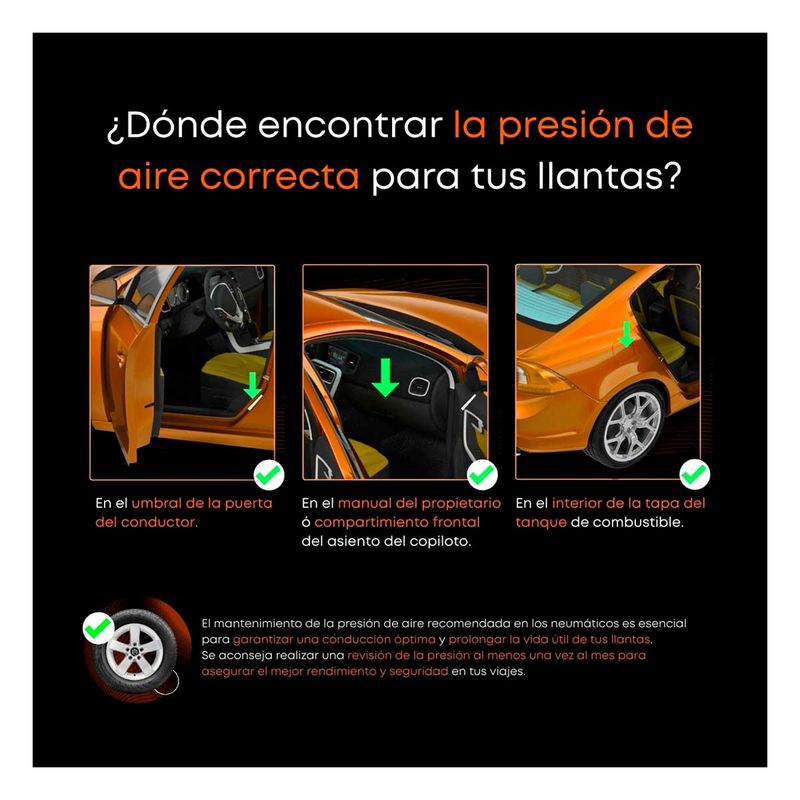 ¿Dónde encontrar la presión de aire correcta para tus llantas?

En el umbral de la puerta del conductor.

En el manual del propietario ó compartimiento frontal del asiento del copiloto.

En el interior de la tapa del tanque de combustible.

El mantenimiento de la presión de aire recomendada en los neumáticos es esencial para garantizar una conducción óptima y prolongar la vida útil de tus llantas. Se aconseja realizar una revisión de la presión al menos una vez al mes para asegurar el mejor rendimiento y seguridad en tus viajes.